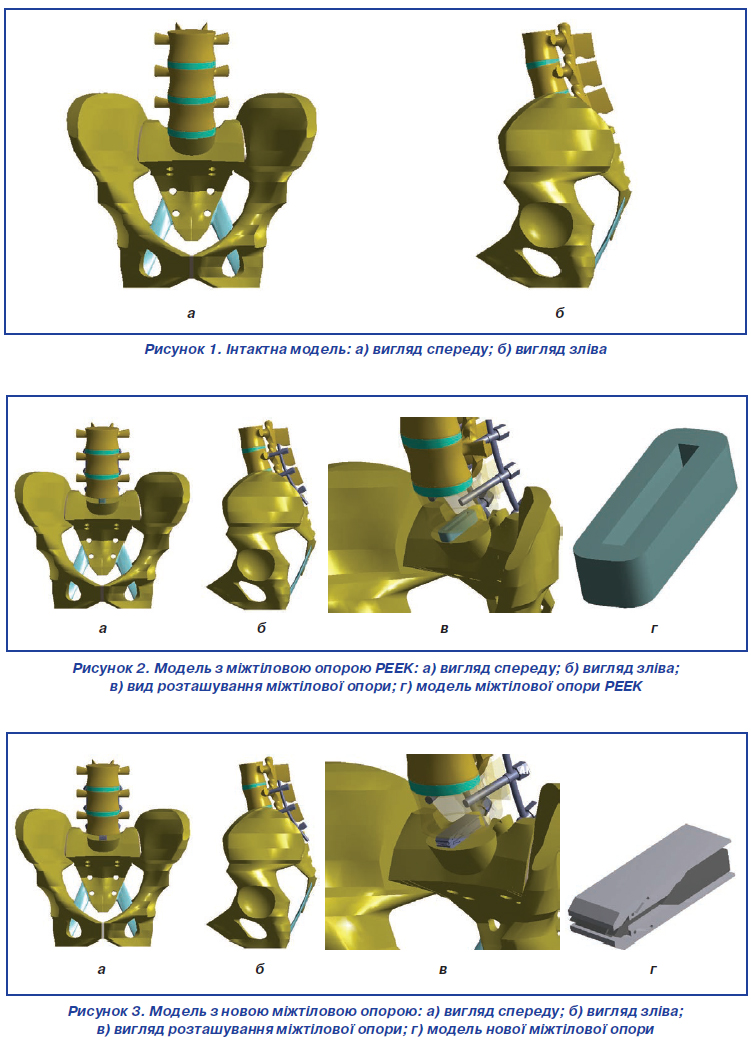 а

б

Рисунок 1. Інтактна модель: а) вигляд спереду; б) вигляд зліва

а

б

в

г

Рисунок 2. Модель з міжтіловою опорою PEEK: а) вигляд спереду; б) вигляд зліва; в) вид розташування міжтілової опори; г) модель міжтілової опори PEEK

а

б

в

г

Рисунок 3. Модель з новою міжтіловою опорою: а) вигляд спереду; б) вигляд зліва; в) вигляд розташування міжтілової опори; г) модель нової міжтілової опори