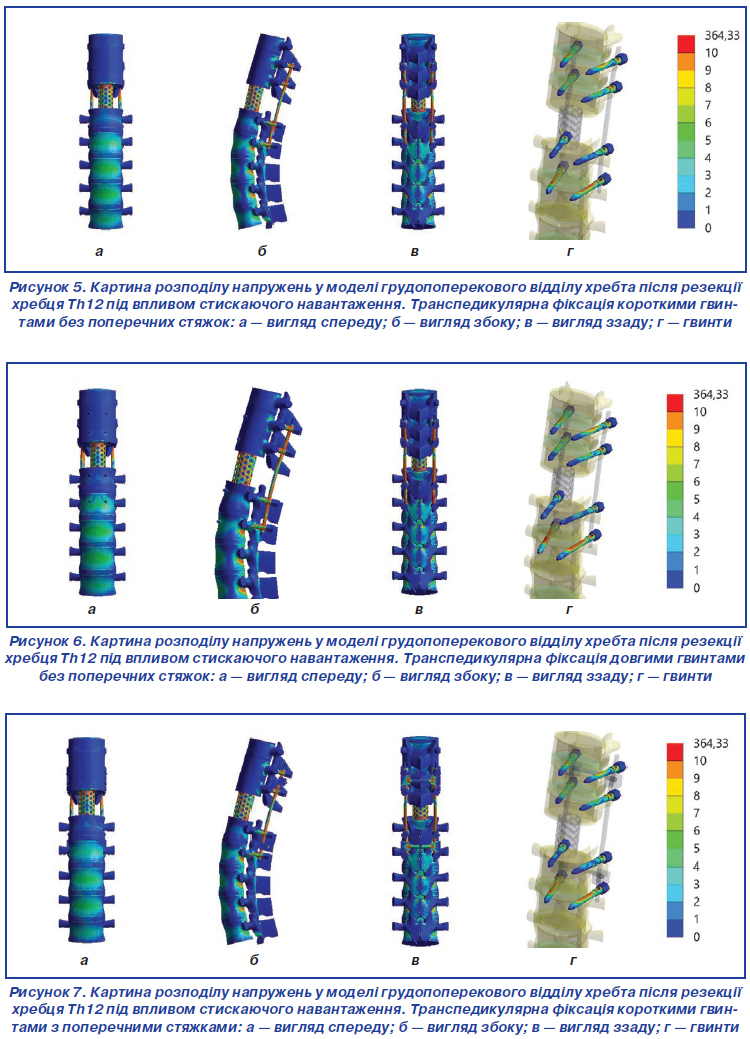 364,33
10
9
8
7
6
5
4
3
2
1
0

а б в г

Рисунок 5. Картина розподілу напружень у моделі грудопоперекового відділу хребта після резекції хребця Th12 під впливом стискаючого навантаження. Транспедикулярна фіксація короткими гвинтами без поперечних стяжок: а — вигляд спереду; б — вигляд збоку; в — вигляд ззаду; г — гвинти

364,33
10
9
8
7
6
5
4
3
2
1
0

а б в г

Рисунок 6. Картина розподілу напружень у моделі грудопоперекового відділу хребта після резекції хребця Th12 під впливом стискаючого навантаження. Транспедикулярна фіксація довгими гвинтами без поперечних стяжок: а — вигляд спереду; б — вигляд збоку; в — вигляд ззаду; г — гвинти

364,33
10
9
8
7
6
5
4
3
2
1
0

а б в г

Рисунок 7. Картина розподілу напружень у моделі грудопоперекового відділу хребта після резекції хребця Th12 під впливом стискаючого навантаження. Транспедикулярна фіксація короткими гвинтами з поперечними стяжками: а — вигляд спереду; б — вигляд збоку; в — вигляд ззаду; г — гвинти